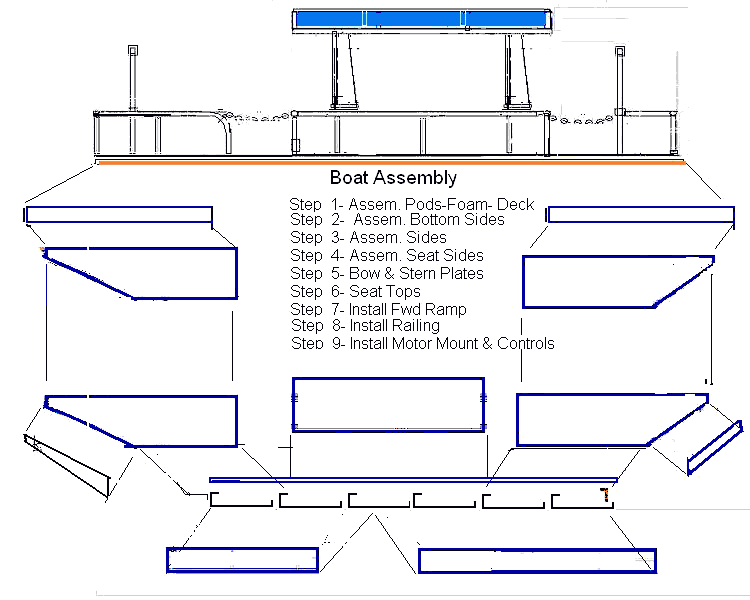 Boat Assembly

Step 1- Assem. Pods-Foam- Deck
Step 2- Assem. Bottom Sides
Step 3- Assem. Sides
Step 4- Assem. Seat Sides
Step 5- Bow & Stern Plates
Step 6- Seat Tops
Step 7- Install Fwd Ramp
Step 8- Install Railing
Step 9- Install Motor Mount & Controls