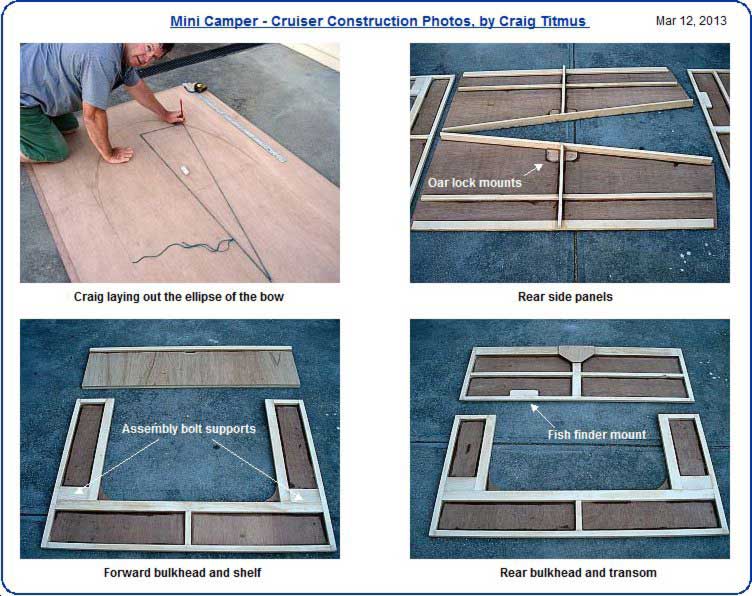 Mini Camper - Cruiser Construction Photos, by Craig Titmus

Mar 12, 2013

Craig laying out the ellipse of the bow

Oar lock mounts

Rear side panels

Assembly bolt supports

Forward bulkhead and shelf

Fish finder mount

Rear bulkhead and transom